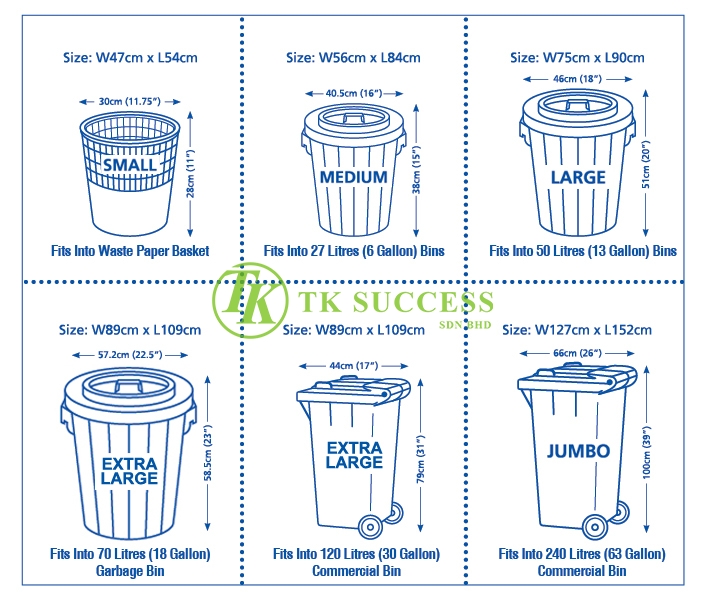 Size: W47cm x L54cm

30cm (11.75")

SMALL

28cm (11")

Fits Into Waste Paper Basket

Size: W56cm x L84cm

40.5cm (16")

MEDIUM

38cm (15")

Fits Into 27 Litres (6 Gallon) Bins

Size: W75cm x L90cm

46cm (18")

LARGE

51cm (20")

Fits Into 50 Litres (13 Gallon) Bins

TK TK SUCCESS SDN BHD

Size: W89cm x L109cm

57.2cm (22.5")

EXTRA LARGE

58.5cm (23")

Fits Into 70 Litres (18 Gallon) Garbage Bin

Size: W89cm x L109cm

44cm (17")

EXTRA LARGE

79cm (31")

Fits Into 120 Litres (30 Gallon) Commercial Bin

Size: W127cm x L152cm

66cm (26")

JUMBO

100cm (39")

Fits Into 240 Litres (63 Gallon) Commercial Bin